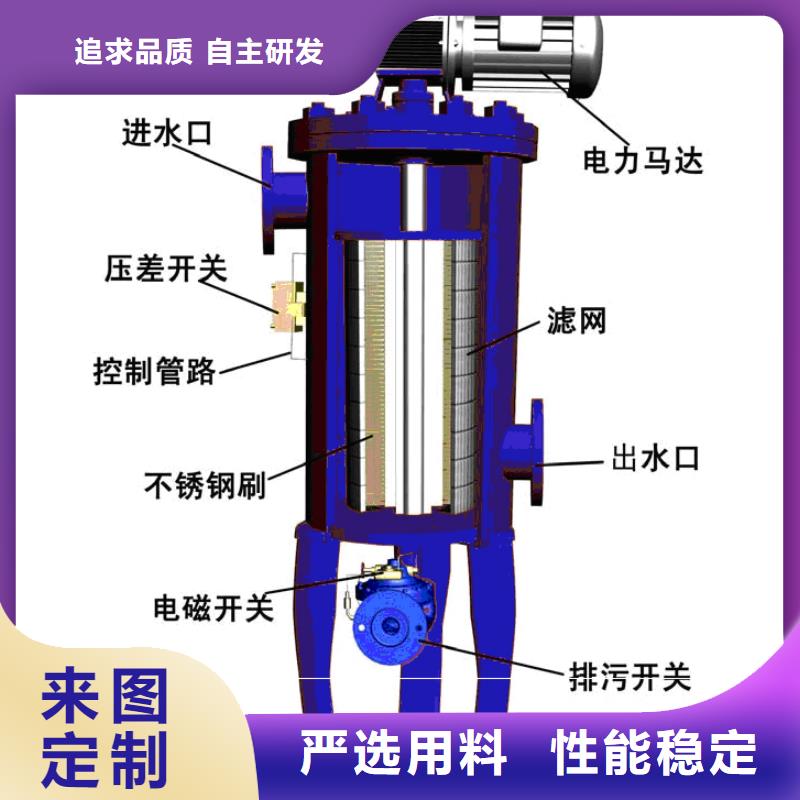 追求品质 自主研发

进水口

电力马达

压差开关

滤网

控制管路

出水口

不锈钢刷

电磁开关

排污开关

来图定制

严选用料 性能稳定